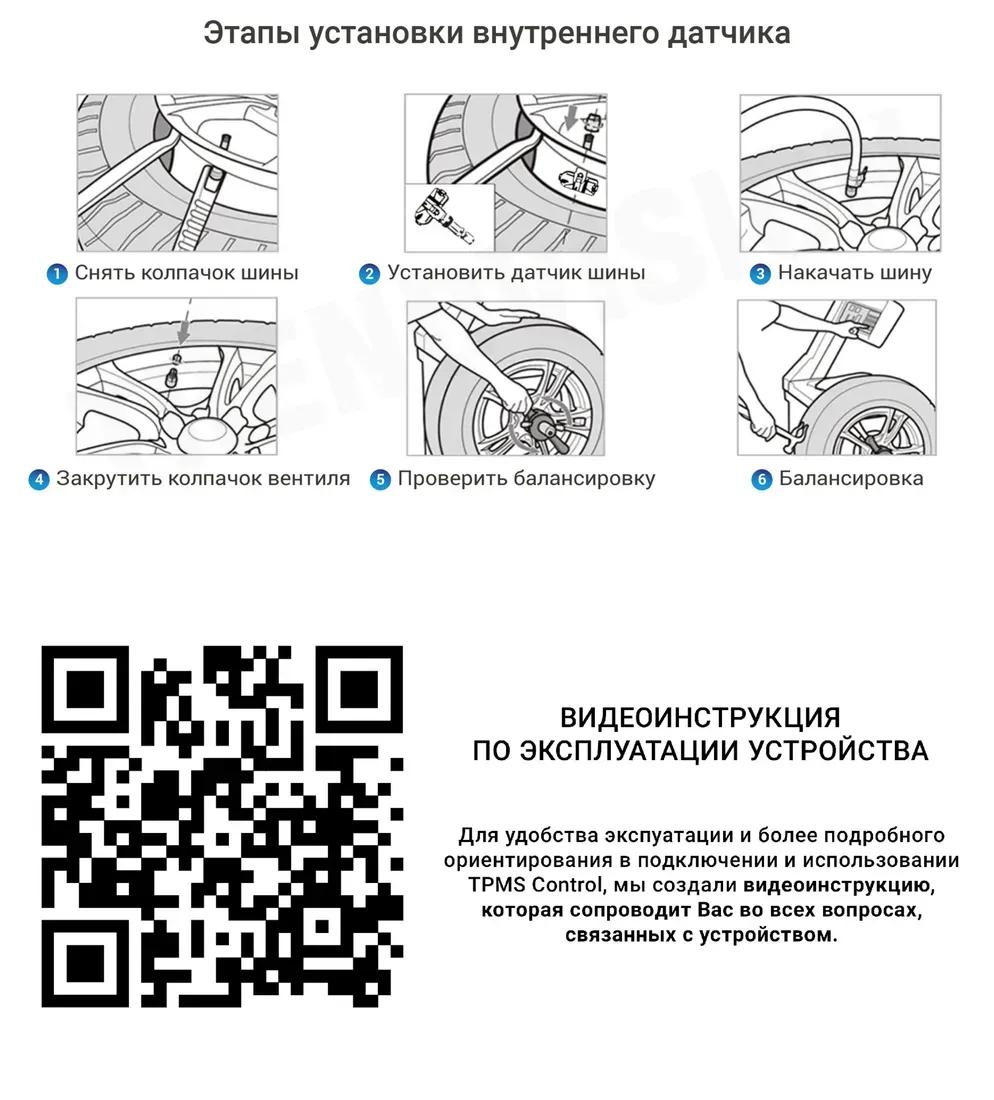 Этапы установки внутреннего датчика

1 Снять колпачок шины

2 Установить датчик шины

3 Накачать шину

4 Закрутить колпачок вентиля

5 Проверить балансировку

6 Балансировка

ВИДЕОИНСТРУКЦИЯ
ПО ЭКСПЛУАТАЦИИ УСТРОЙСТВА

Для удобства экспуатации и более подробного ориентирования в подключении и использовании TPMS Control, мы создали видеоинструкцию, которая сопроводит Вас во всех вопросах, связанных с устройством.